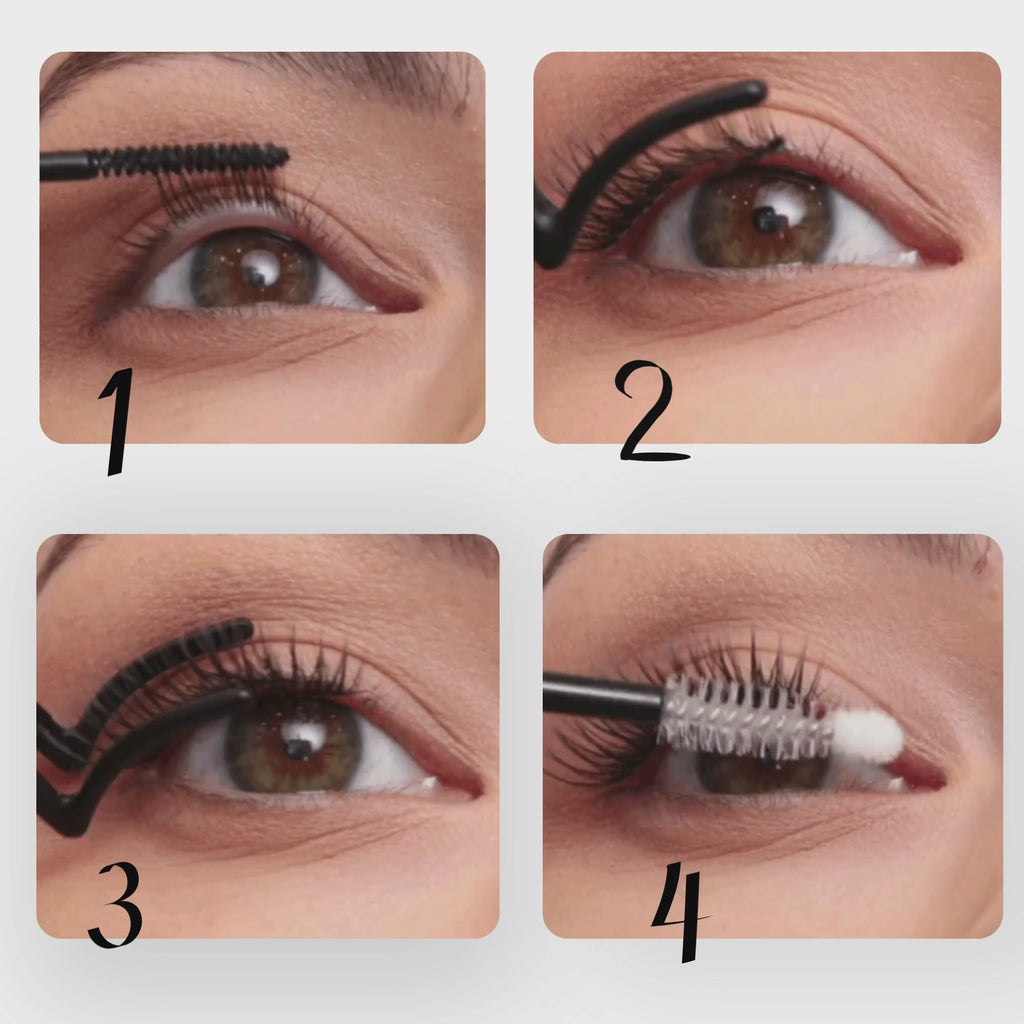 1

2

3

4